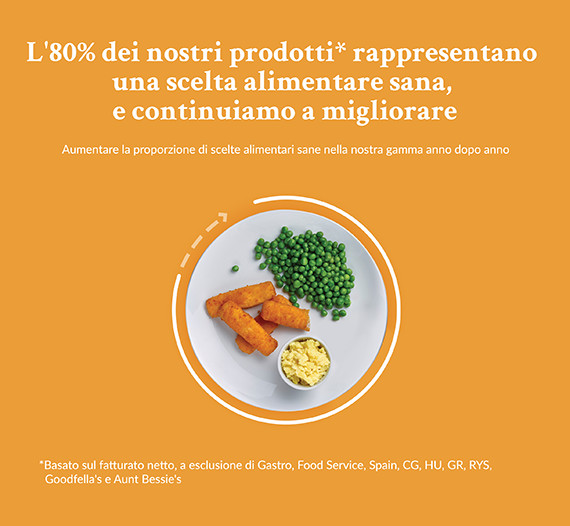 L'80% dei nostri prodotti* rappresentano una scelta alimentare sana, e continuiamo a migliorare

Aumentare la proporzione di scelte alimentari sane nella nostra gamma anno dopo anno

*Basato sul fatturato netto, a esclusione di Gastro, Food Service, Spain, CG, HU, GR, RYS, Goodfella's e Aunt Bessie's